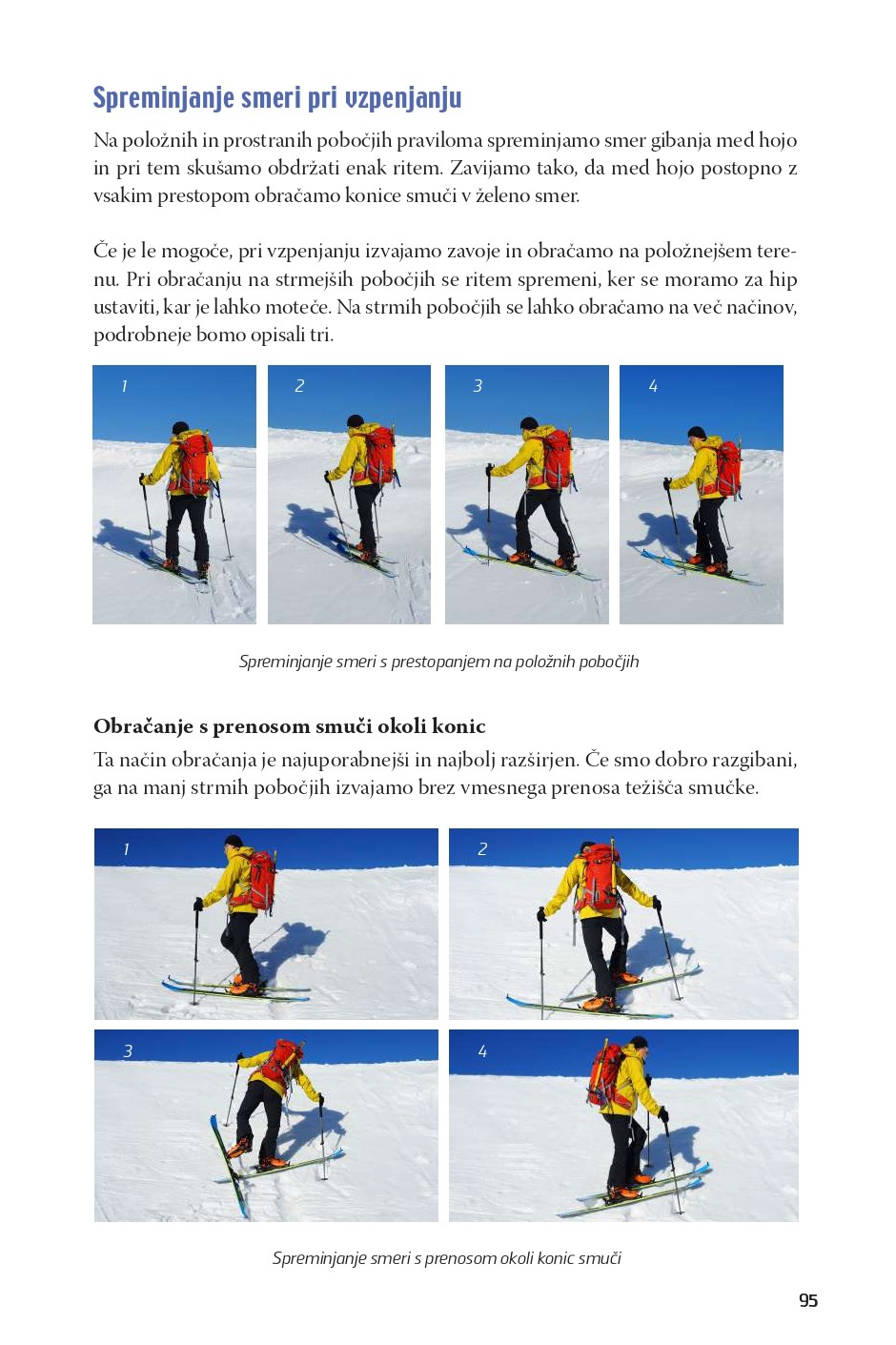 Spreminjanje smeri pri vzpenjanju

Na položnih in prostranih pobočjih praviloma spreminjamo smer gibanja med hojo in pri tem skušamo obdržati enak ritem. Zavijamo tako, da med hojo postopno z vsakim prestopom obračamo konice smuči v želeno smer.

Če je le mogoče, pri vzpenjanju izvajamo zavoje in obračamo na položnejšem terenu. Pri obračanju na strmejših pobočjih se ritem spremeni, ker se moramo za hip ustaviti, kar je lahko moteče. Na strmih pobočjih se lahko obračamo na več načinov, podrobneje bomo opisali tri.

1

2

3

4

Spreminjanje smeri s prestopanjem na položnih pobočjih

Obračanje s prenosom smuči okoli konic

Ta način obračanja je najuporabnejši in najbolj razširjen. Če smo dobro razgibani, ga na manj strmih pobočjih izvajamo brez vmesnega prenosa težišča smučke.

1

2

3

4

Spreminjanje smeri s prenosom okoli konic smuči

95