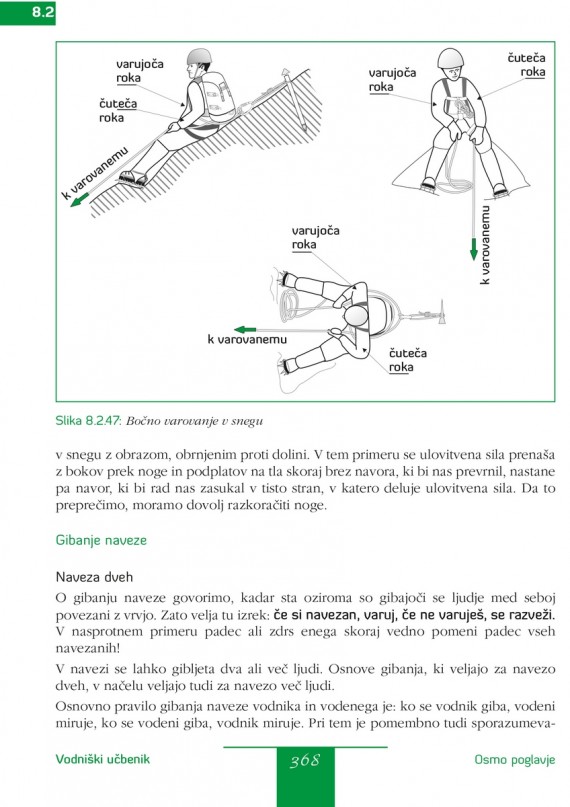 8.2

varujoča roka

čuteča roka

k varovanemu

varujoča roka

čuteča roka

k varovanemu

varujoča roka

k varovanemu

čuteča roka

Slika 8.2.47: Bočno varovanje v snegu

v snegu z obrazom, obrnjenim proti dolini. V tem primeru se ulovitvena sila prenaša z bokov prek noge in podplatov na tla skoraj brez navora, ki bi nas prevrnil, nastane pa navor, ki bi rad nas zasukal v tisto stran, v katero deluje ulovitvena sila. Da to preprečimo, moramo dovolj razkoračiti noge.

Gibanje naveze

Naveza dveh

O gibanju naveze govorimo, kadar sta oziroma so gibajoči se ljudje med seboj povezani z vrvjo. Zato velja tu izrek: če si navezan, varuj, če ne varuješ, se razveži. V nasprotnem primeru padec ali zdrs enega skoraj vedno pomeni padec vseh navezanih!

V navezi se lahko gibljeta dva ali več ljudi. Osnove gibanja, ki veljajo za navezo dveh, v načelu veljajo tudi za navezo več ljudi.

Osnovno pravilo gibanja naveze vodnika in vodenega je: ko se vodnik giba, vodeni miruje, ko se vodeni giba, vodnik miruje. Pri tem je pomembno tudi sporazumeva-

Vodniški učbenik

368

Osmo poglavje